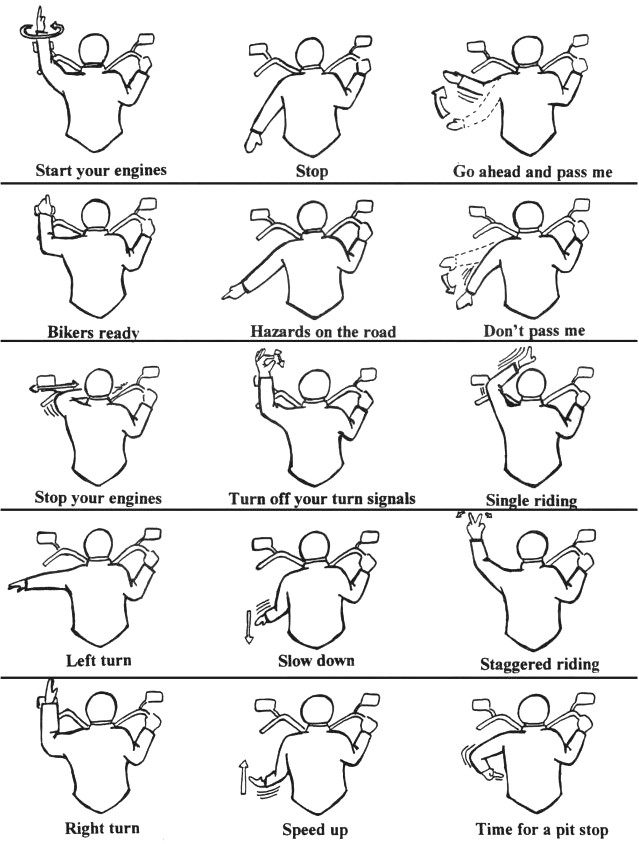 Start your engines

Stop

Go ahead and pass me

Bikers ready

Hazards on the road

Don't pass me

Stop your engines

Turn off your turn signals

Single riding

Left turn

Slow down

Staggered riding

Right turn

Speed up

Time for a pit stop